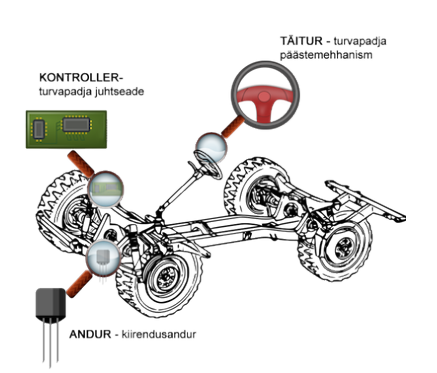 TÄITUR - turvapadja päästemehhanism

KONTROLLER- turvapadja juhtseade

ANDUR - kiirendusandur